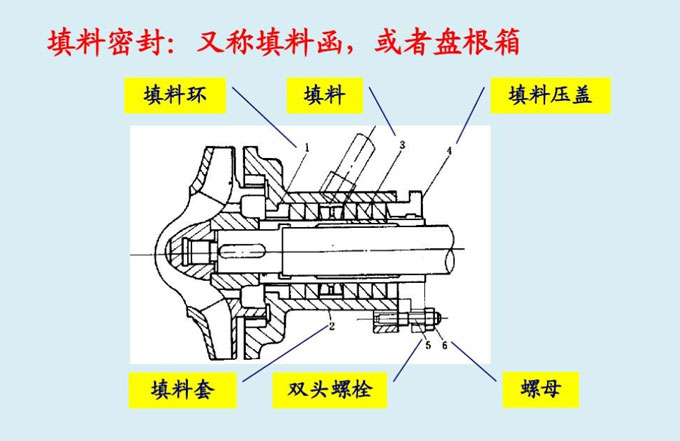 填料密封：又称填料函，或者盘根箱

填料环

填料

填料压盖

1

3

4

2

5

6

填料套

双头螺栓

螺母