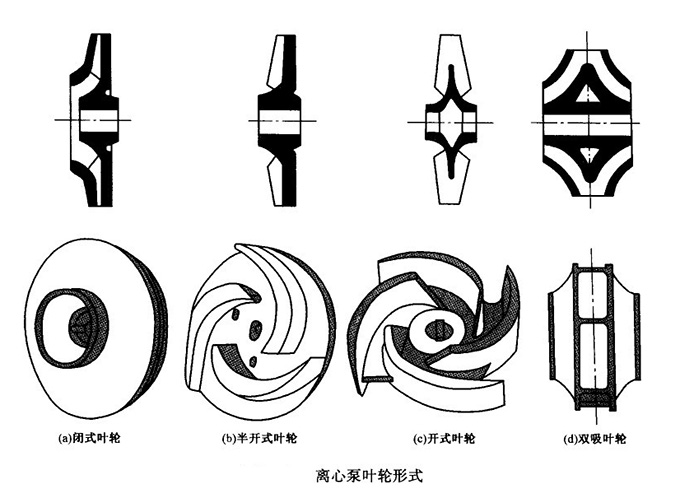 (a)闭式叶轮

(b)半开式叶轮

(c)开式叶轮

(d)双吸叶轮

离心泵叶轮形式