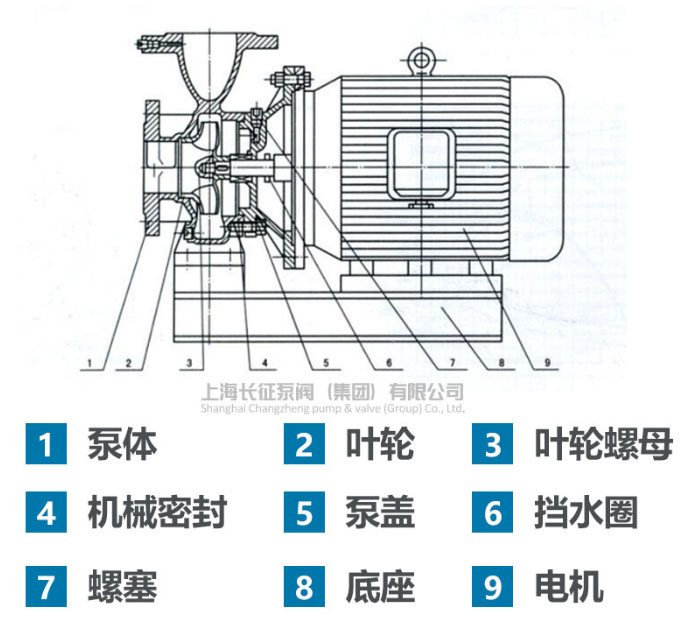 1 2 3 4 5 6 7 8 9

上海长征泵阀（集团）有限公司
Shanghai Changzheng pump & valve (Group) Co., Ltd.

1 泵体
2 叶轮
3 叶轮螺母
4 机械密封
5 泵盖
6 挡水圈
7 螺塞
8 底座
9 电机